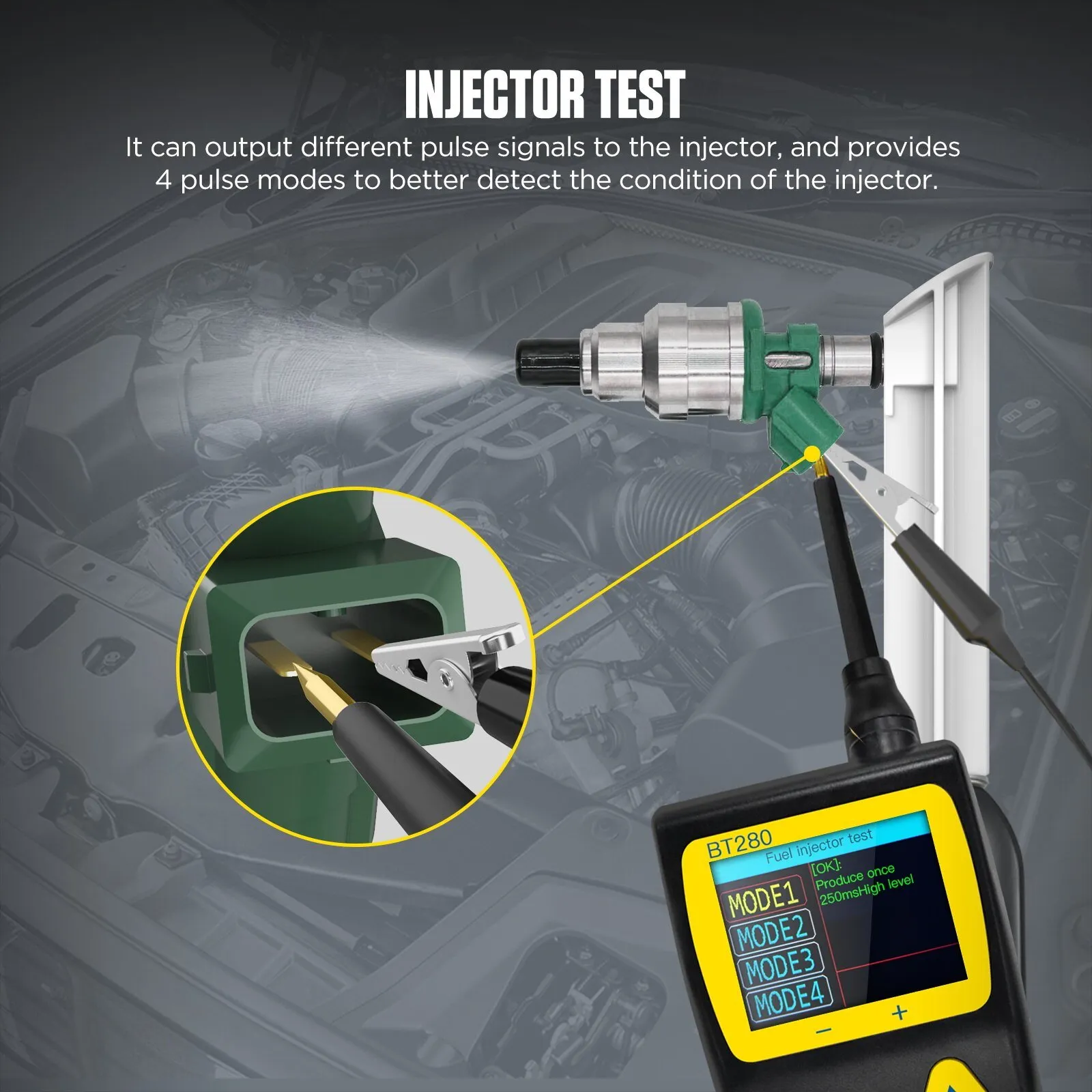 INJECTOR TEST

It can output different pulse signals to the injector, and provides 4 pulse modes to better detect the condition of the injector.

BT280

Fuel injector test

MODE1

MODE2

MODE3

MODE4

[OK]:
Produce once
250msHigh level

−

+