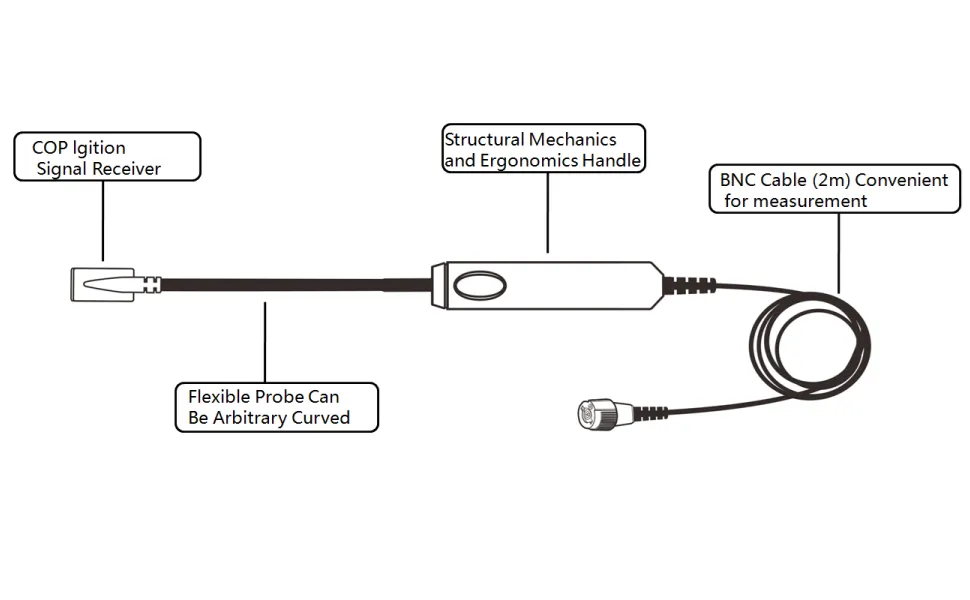 COP Igition Signal Receiver

Structural Mechanics and Ergonomics Handle

BNC Cable (2m) Convenient for measurement

Flexible Probe Can Be Arbitrary Curved